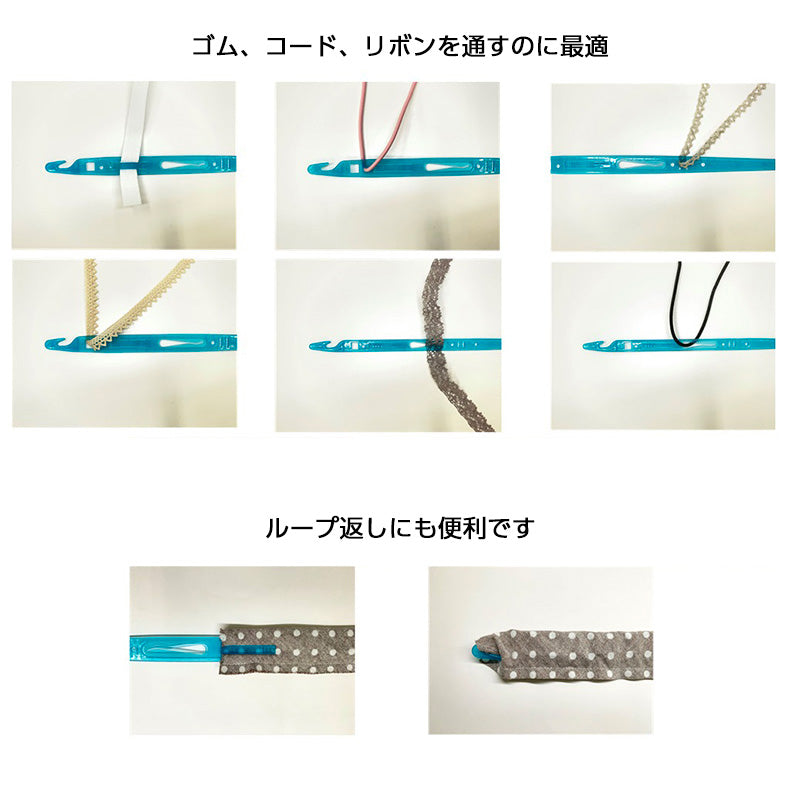 ゴム、コード、リボンを通すのに最適

ループ返しにも便利です