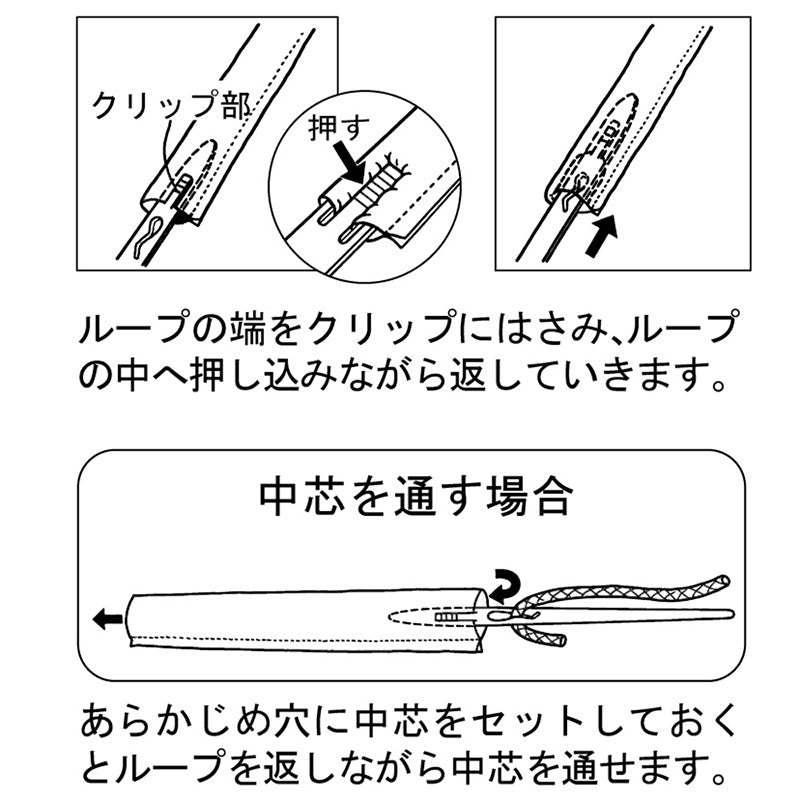 クリップ部

押す

ループの端をクリップにはさみ、ループの中へ押し込みながら返していきます。

中芯を通す場合

あらかじめ穴に中芯をセットしておくとループを返しながら中芯を通せます。